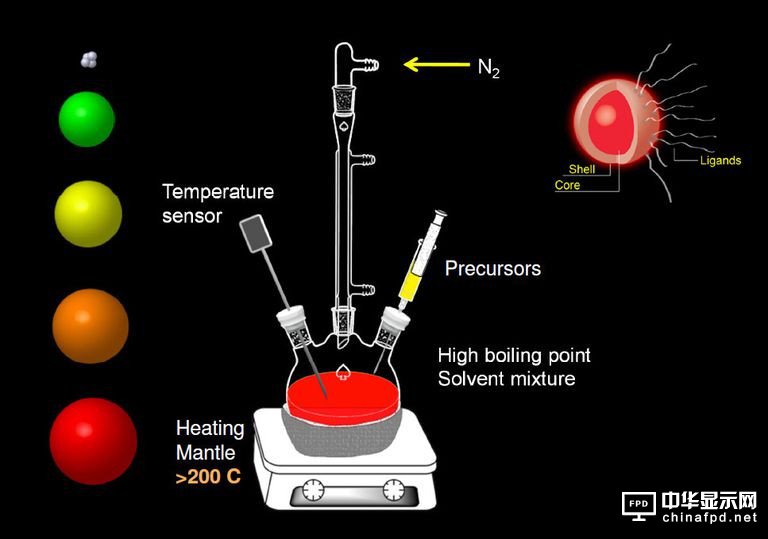 $N_2$

Shell
Core
Ligands

Temperature sensor

Precursors

High boiling point Solvent mixture

Heating Mantle
>200 C

FPD 中华显示网
chinafpd.net